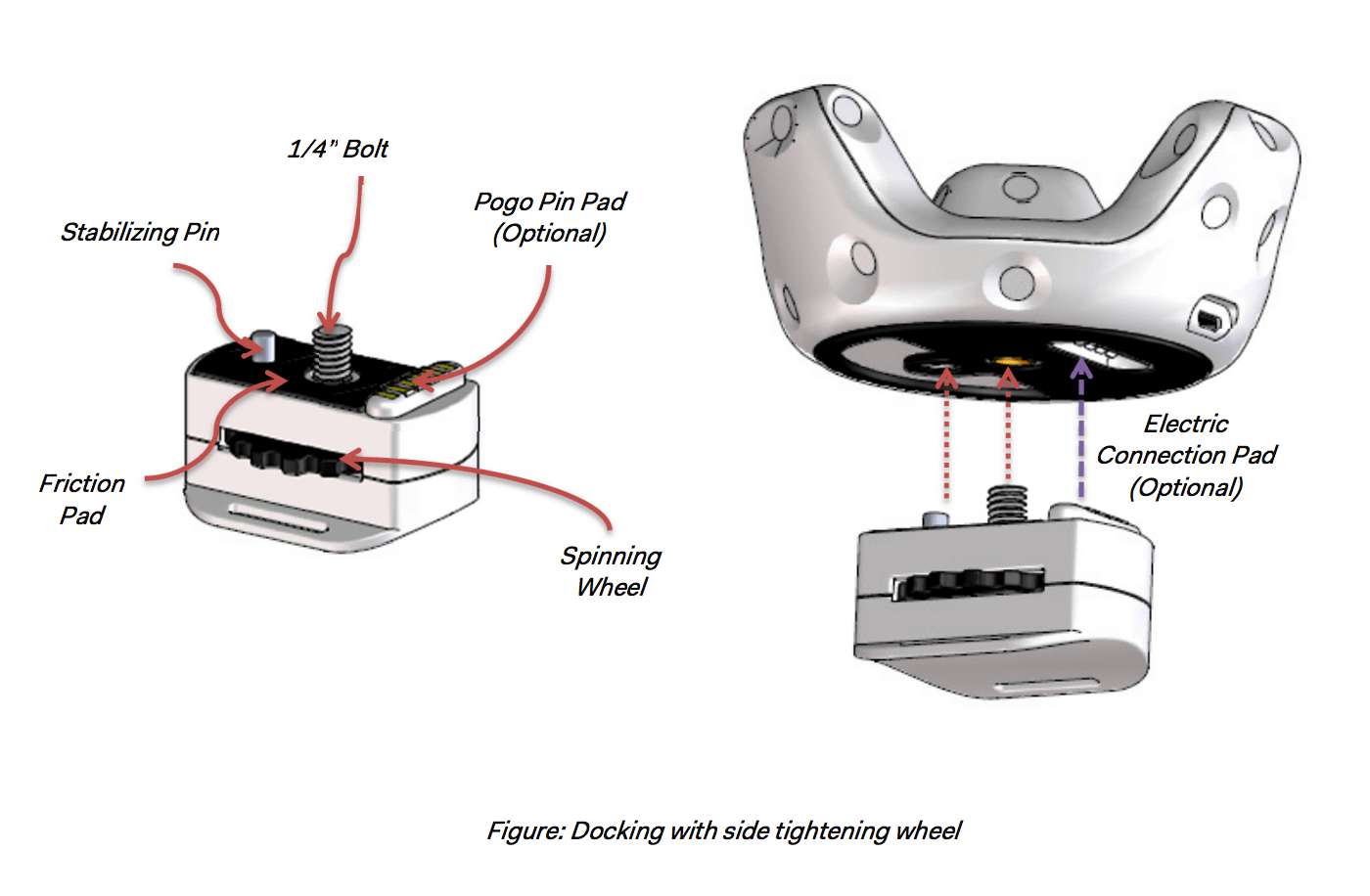 1/4" Bolt

Stabilizing Pin

Pogo Pin Pad
(Optional)

Friction
Pad

Spinning
Wheel

Electric
Connection Pad
(Optional)

Figure: Docking with side tightening wheel